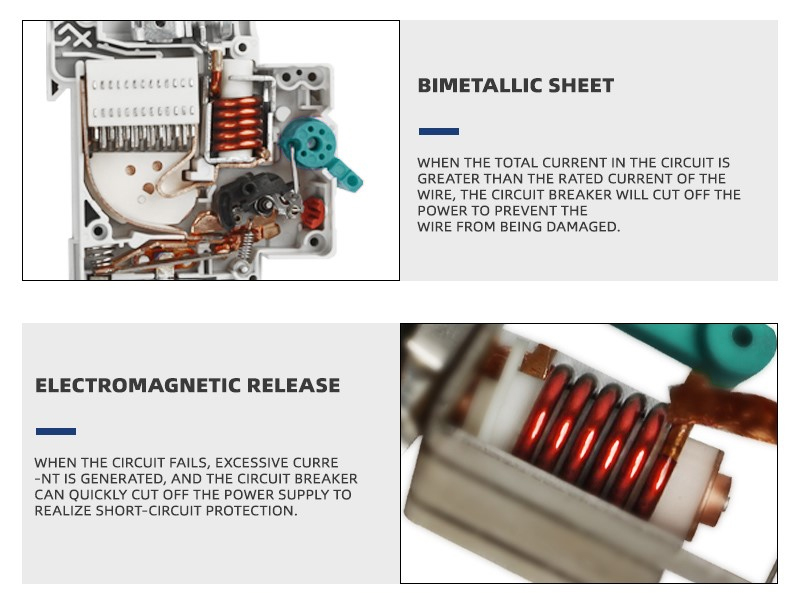 BIMETALLIC SHEET

WHEN THE TOTAL CURRENT IN THE CIRCUIT IS GREATER THAN THE RATED CURRENT OF THE WIRE, THE CIRCUIT BREAKER WILL CUT OFF THE POWER TO PREVENT THE
WIRE FROM BEING DAMAGED.

ELECTROMAGNETIC RELEASE

WHEN THE CIRCUIT FAILS, EXCESSIVE CURRE -NT IS GENERATED, AND THE CIRCUIT BREAKER CAN QUICKLY CUT OFF THE POWER SUPPLY TO REALIZE SHORT-CIRCUIT PROTECTION.